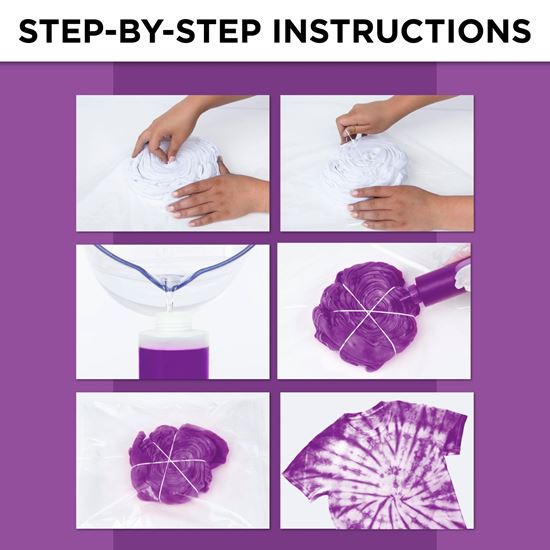 STEP-BY-STEP INSTRUCTIONS