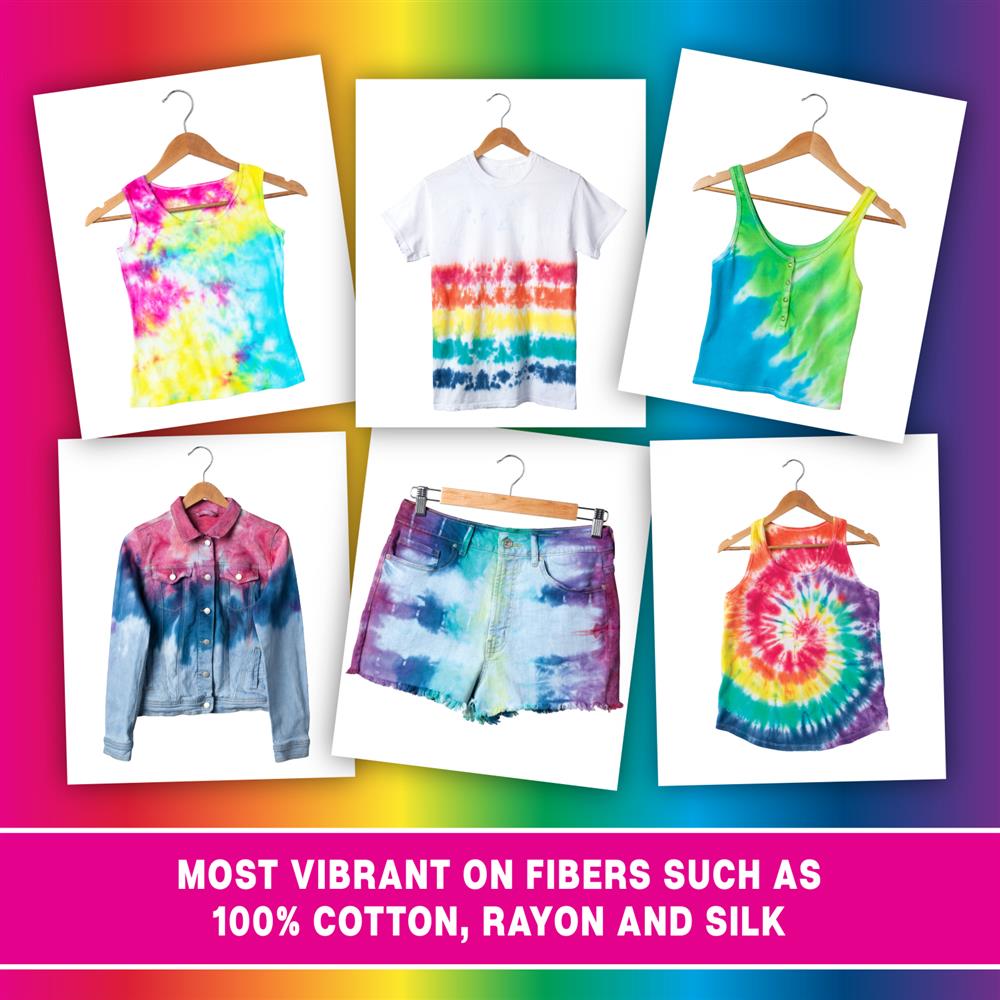 MOST VIBRANT ON FIBERS SUCH AS 100% COTTON, RAYON AND SILK