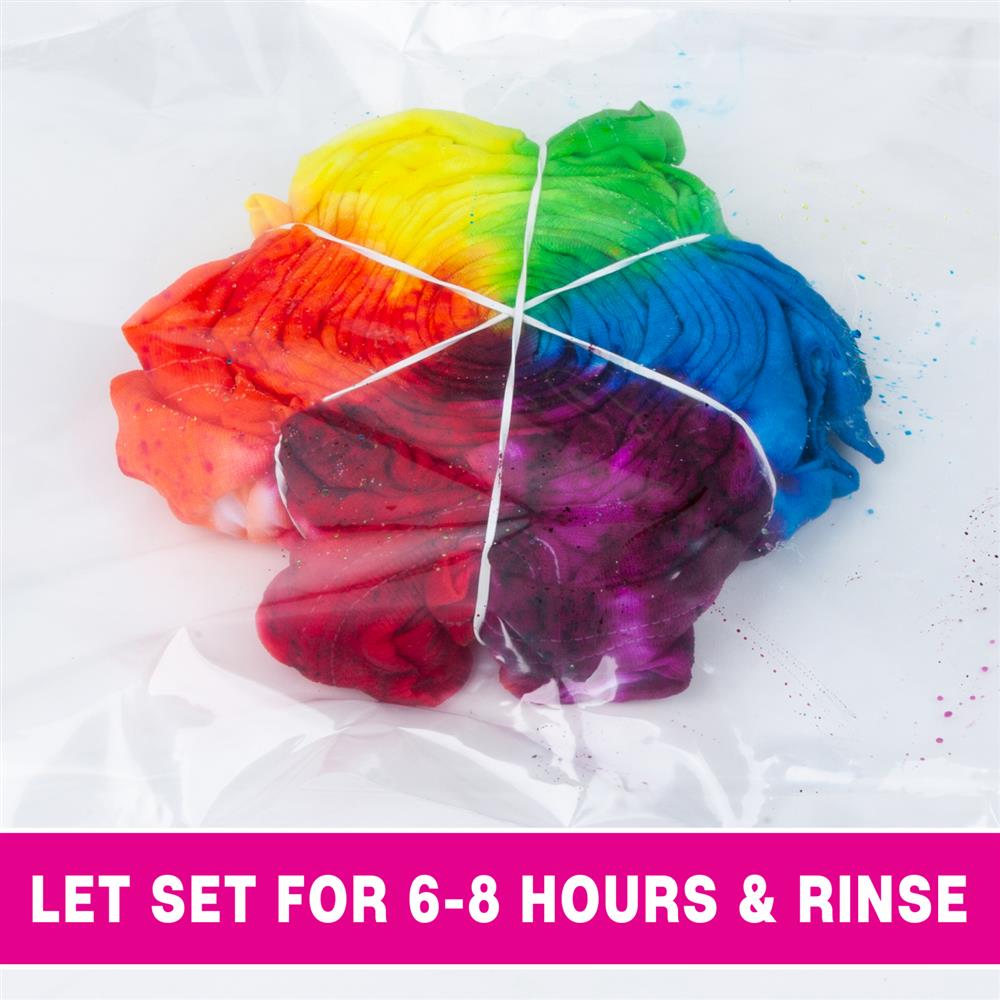 LET SET FOR 6-8 HOURS & RINSE